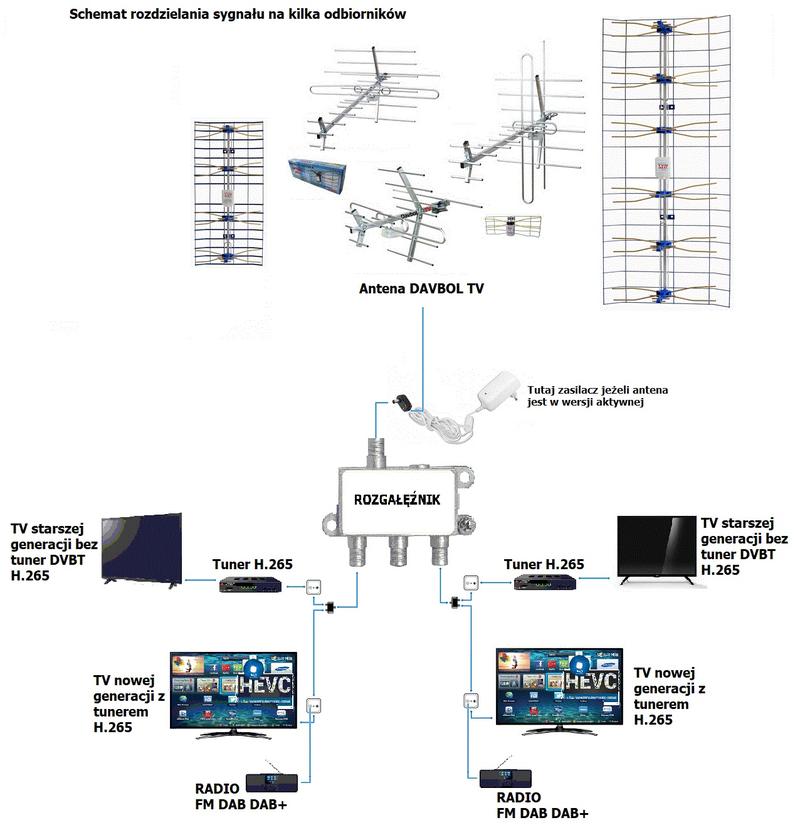 Schemat rozdzielania sygnału na kilka odbiorników

Antena DAVBOL TV

Tutaj zasilacz jeżeli antena jest w wersji aktywnej

ROZGAŁĘŹNIK

TV starszej generacji bez tuner DVBT H.265

Tuner H.265

Tuner H.265

TV starszej generacji bez tuner DVBT H.265

HEVC

TV nowej generacji z tunerem H.265

HEVC

TV nowej generacji z tunerem H.265

RADIO FM DAB DAB+

RADIO FM DAB DAB+